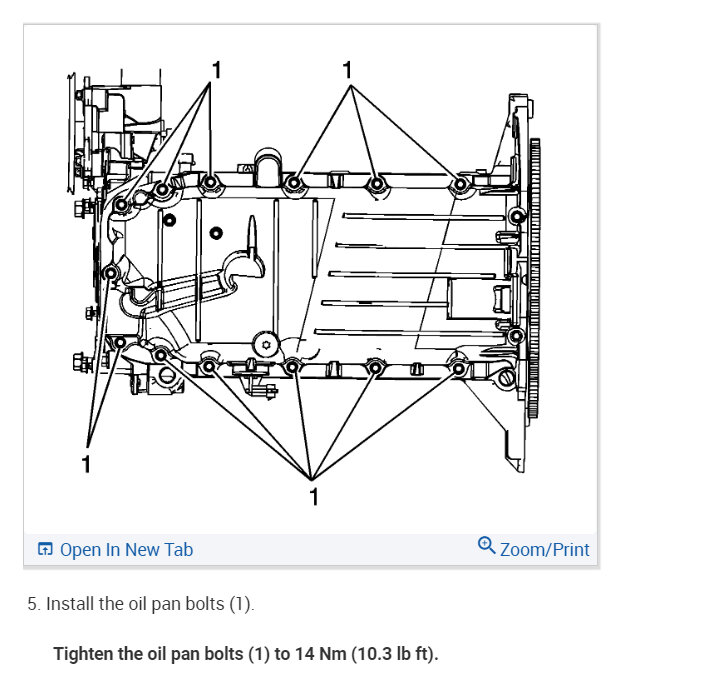 1
1
1
1

Open In New Tab
Zoom/Print

5. Install the oil pan bolts (1).

Tighten the oil pan bolts (1) to 14 Nm (10.3 lb ft).