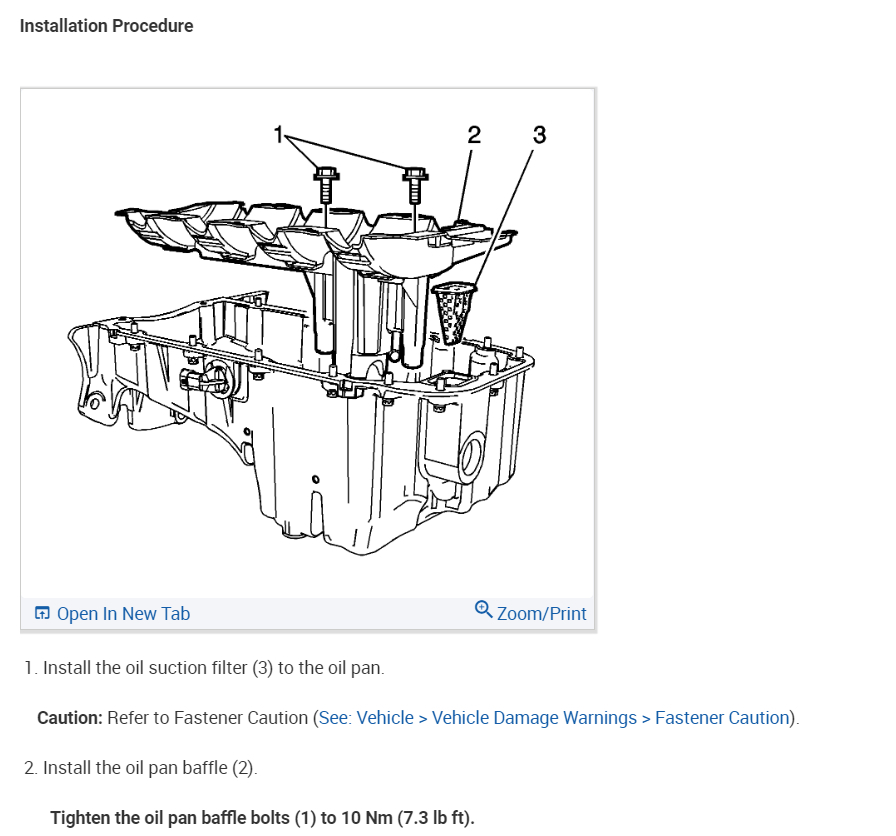 Installation Procedure

1
2
3

Open In New Tab
Zoom/Print

1. Install the oil suction filter (3) to the oil pan.

Caution: Refer to Fastener Caution (See: Vehicle > Vehicle Damage Warnings > Fastener Caution).

2. Install the oil pan baffle (2).

Tighten the oil pan baffle bolts (1) to 10 Nm (7.3 lb ft).