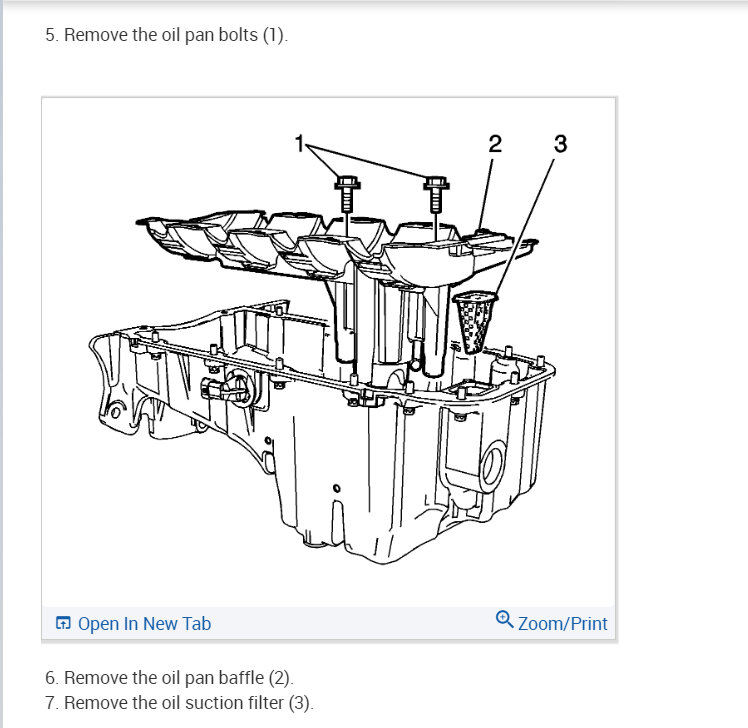 5. Remove the oil pan bolts (1).

1
2
3

Open In New Tab
Zoom/Print

6. Remove the oil pan baffle (2).
7. Remove the oil suction filter (3).