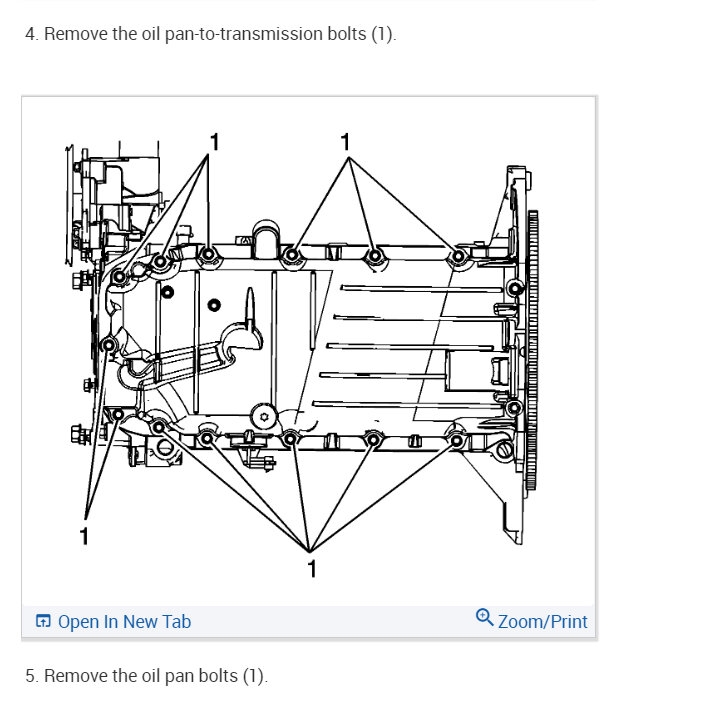 4. Remove the oil pan-to-transmission bolts (1).

1
1
1
1

Open In New Tab
Zoom/Print

5. Remove the oil pan bolts (1).