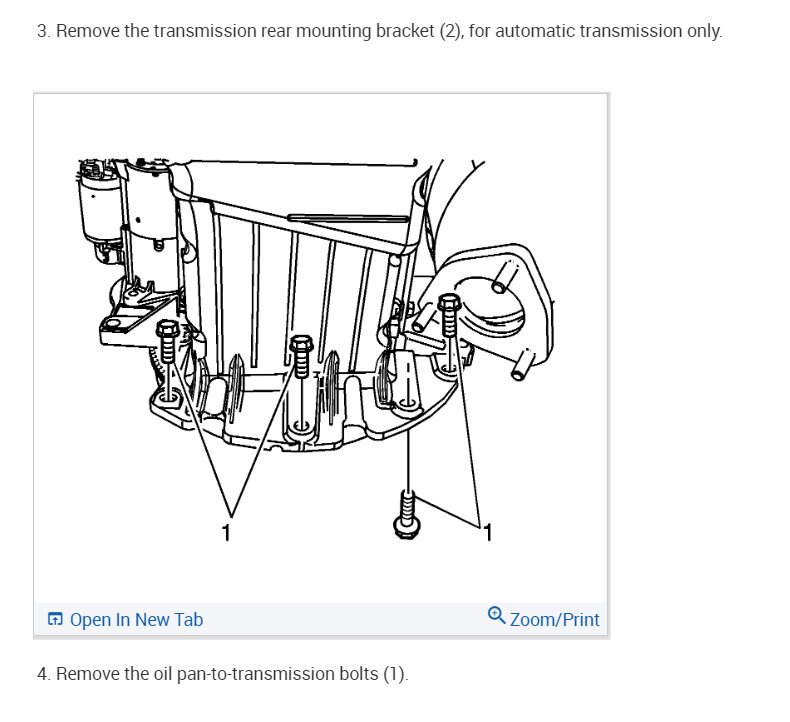 3. Remove the transmission rear mounting bracket (2), for automatic transmission only.

1

1

Open In New Tab

Zoom/Print

4. Remove the oil pan-to-transmission bolts (1).