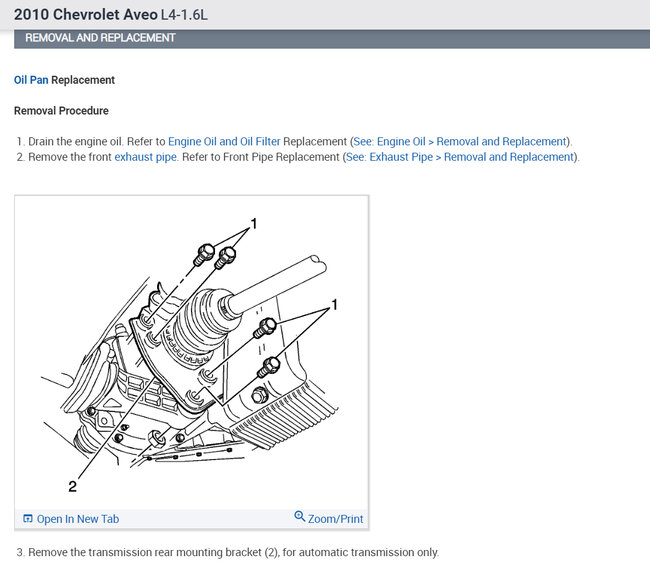 2010 Chevrolet Aveo L4-1.6L

REMOVAL AND REPLACEMENT

Oil Pan Replacement

Removal Procedure

1. Drain the engine oil. Refer to Engine Oil and Oil Filter Replacement (See: Engine Oil > Removal and Replacement).
2. Remove the front exhaust pipe. Refer to Front Pipe Replacement (See: Exhaust Pipe > Removal and Replacement).

1
1
2

Open In New Tab
Zoom/Print

3. Remove the transmission rear mounting bracket (2), for automatic transmission only.