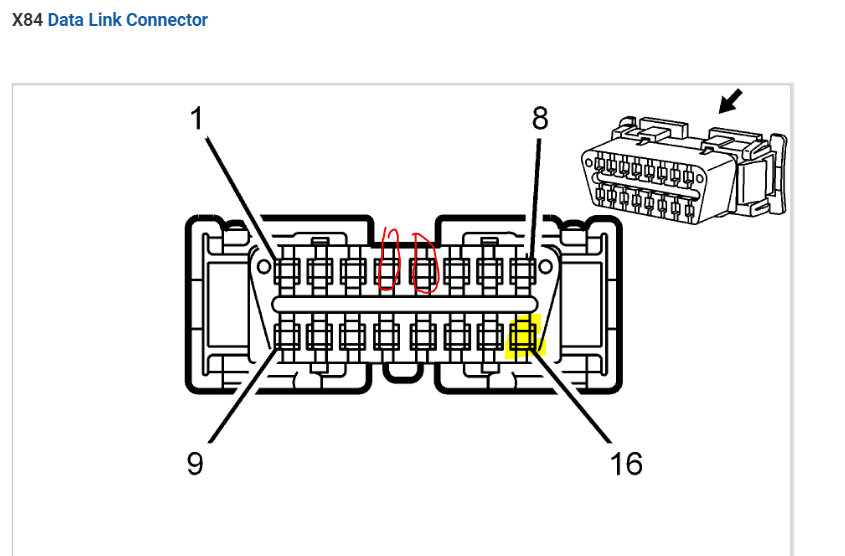 X84 Data Link Connector

1
8
9
16