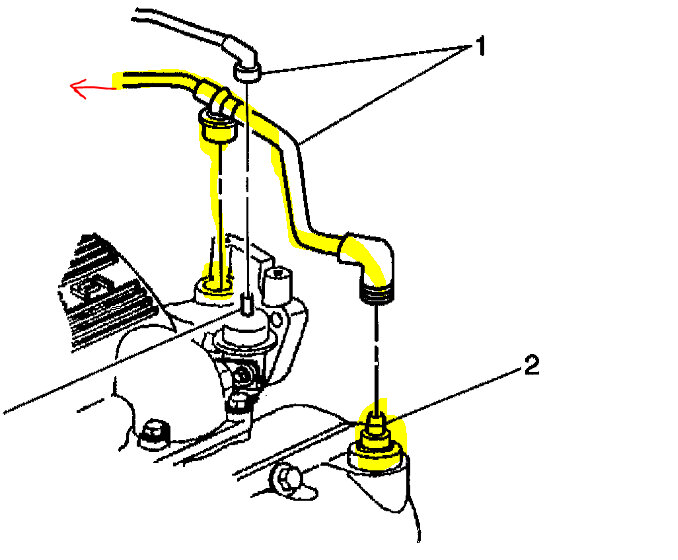 1
2