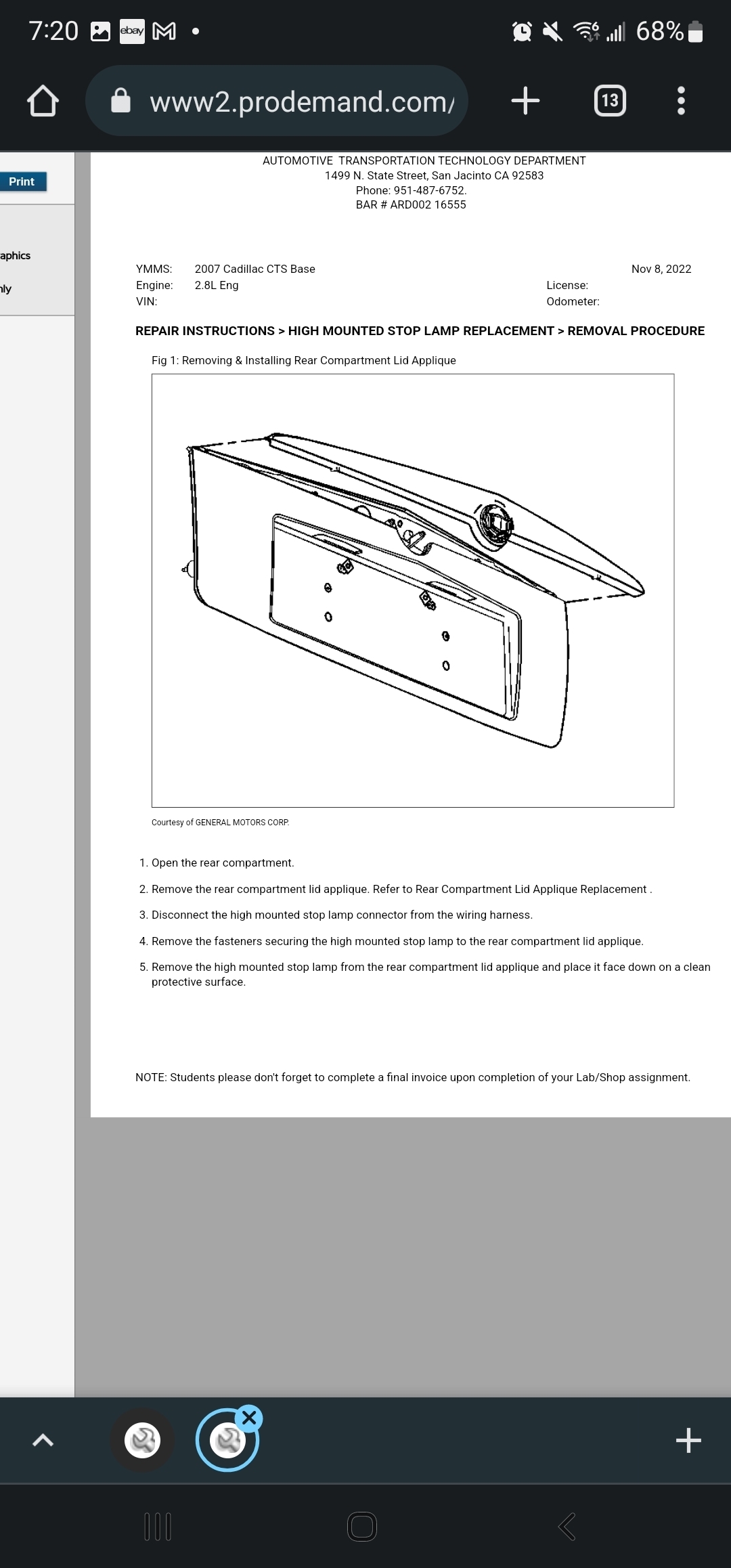 7:20 ebay 68%

www2.prodemand.com/

13

Print

aphics

nly

AUTOMOTIVE TRANSPORTATION TECHNOLOGY DEPARTMENT
1499 N. State Street, San Jacinto CA 92583
Phone: 951-487-6752.
BAR # ARD002 16555

YMMS: 2007 Cadillac CTS Base
Engine: 2.8L Eng
VIN:

Nov 8, 2022
License:
Odometer:

REPAIR INSTRUCTIONS > HIGH MOUNTED STOP LAMP REPLACEMENT > REMOVAL PROCEDURE

Fig 1: Removing & Installing Rear Compartment Lid Applique

Courtesy of GENERAL MOTORS CORP.

1. Open the rear compartment.

2. Remove the rear compartment lid applique. Refer to Rear Compartment Lid Applique Replacement .

3. Disconnect the high mounted stop lamp connector from the wiring harness.

4. Remove the fasteners securing the high mounted stop lamp to the rear compartment lid applique.

5. Remove the high mounted stop lamp from the rear compartment lid applique and place it face down on a clean protective surface.

NOTE: Students please don't forget to complete a final invoice upon completion of your Lab/Shop assignment.