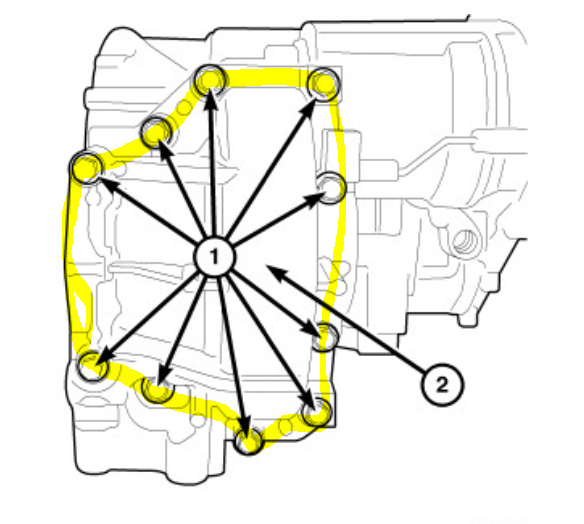 1
2