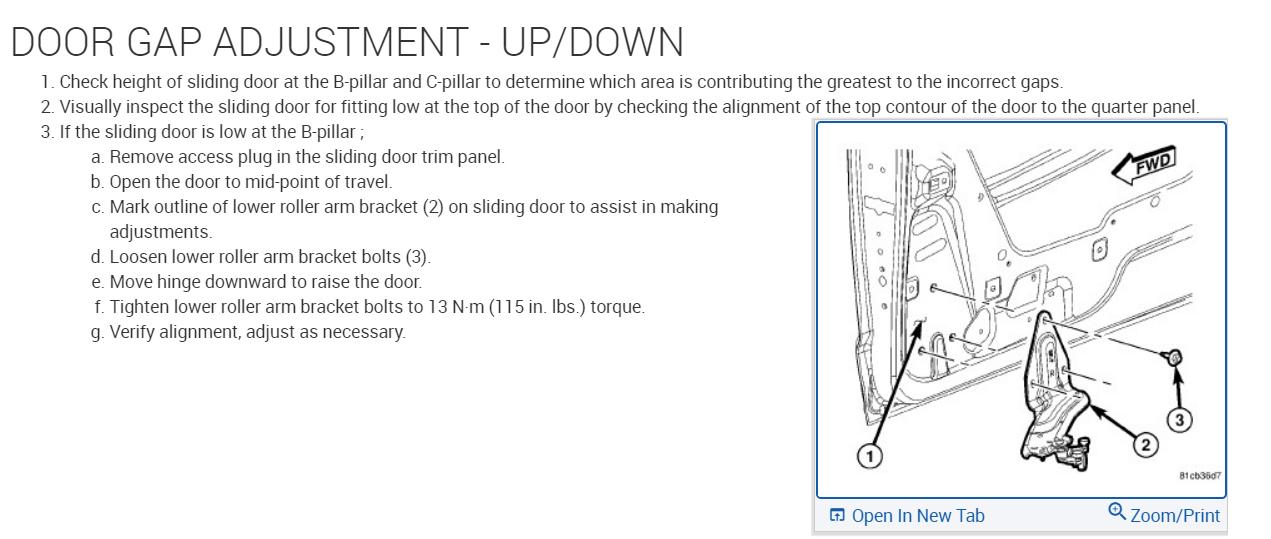 DOOR GAP ADJUSTMENT - UP/DOWN

1. Check height of sliding door at the B-pillar and C-pillar to determine which area is contributing the greatest to the incorrect gaps.
2. Visually inspect the sliding door for fitting low at the top of the door by checking the alignment of the top contour of the door to the quarter panel.
3. If the sliding door is low at the B-pillar ;
a. Remove access plug in the sliding door trim panel.
b. Open the door to mid-point of travel.
c. Mark outline of lower roller arm bracket (2) on sliding door to assist in making adjustments.
d. Loosen lower roller arm bracket bolts (3).
e. Move hinge downward to raise the door.
f. Tighten lower roller arm bracket bolts to 13 N·m (115 in. lbs.) torque.
g. Verify alignment, adjust as necessary.

FWD
1
2
3
81cb36d7

Open In New Tab
Zoom/Print