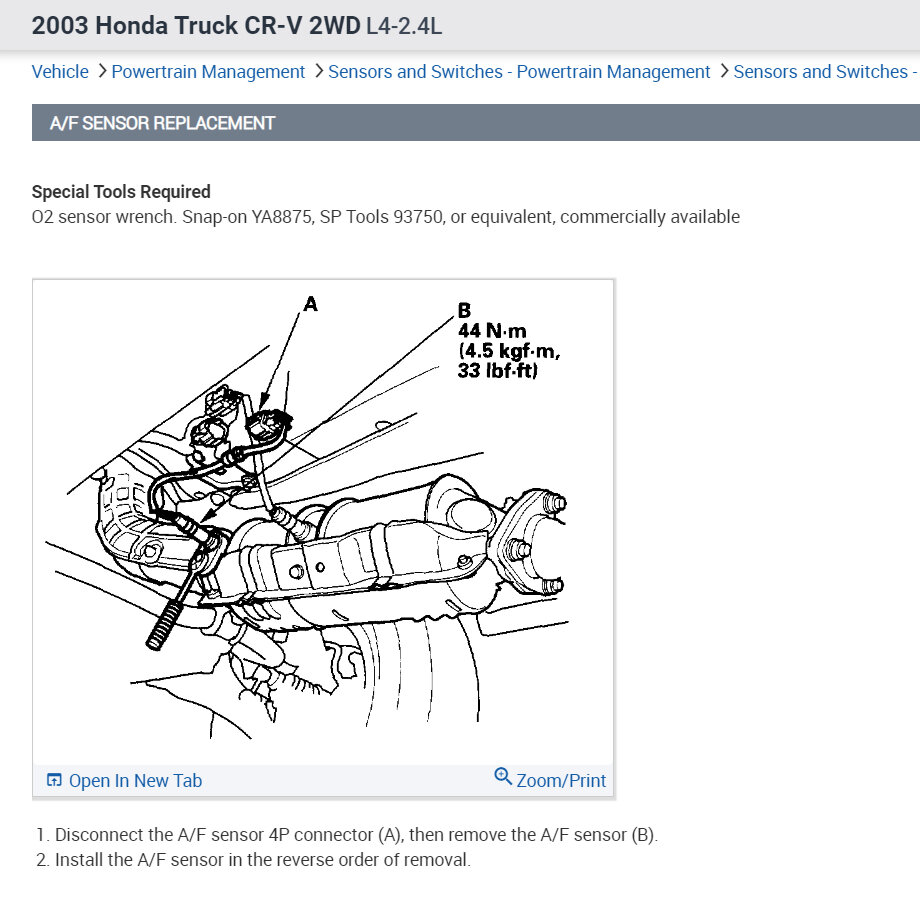 2003 Honda Truck CR-V 2WD L4-2.4L

Vehicle > Powertrain Management > Sensors and Switches - Powertrain Management > Sensors and Switches -

A/F SENSOR REPLACEMENT

Special Tools Required
O2 sensor wrench. Snap-on YA8875, SP Tools 93750, or equivalent, commercially available

A

B
44 N·m
(4.5 kgf·m,
33 lbf·ft)

Open In New Tab

Zoom/Print

1. Disconnect the A/F sensor 4P connector (A), then remove the A/F sensor (B).
2. Install the A/F sensor in the reverse order of removal.