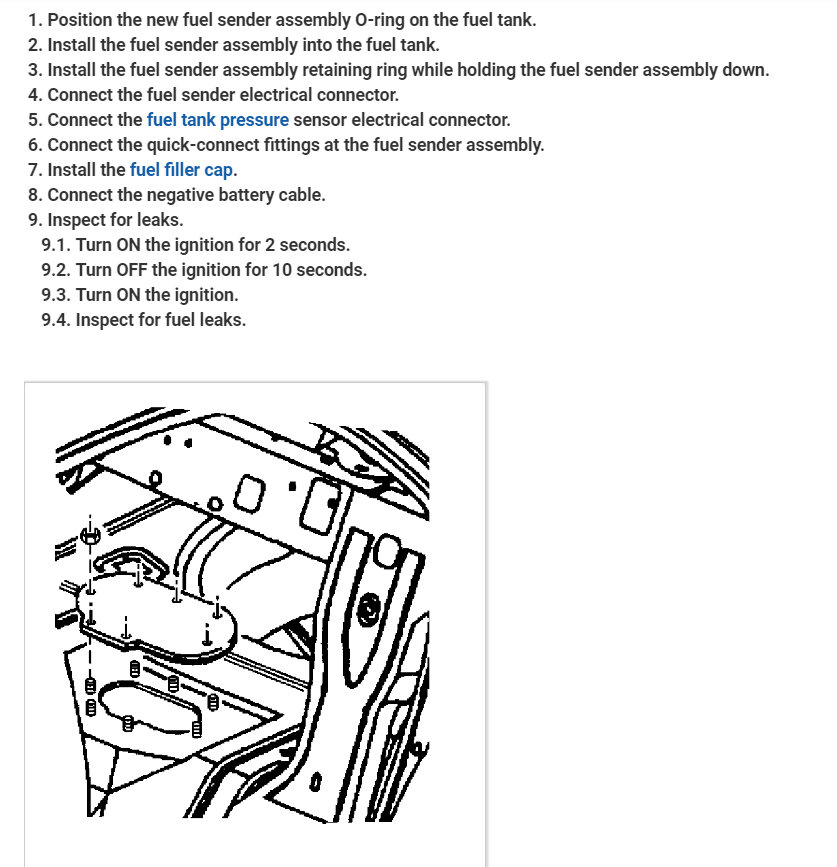 1. Position the new fuel sender assembly O-ring on the fuel tank.
2. Install the fuel sender assembly into the fuel tank.
3. Install the fuel sender assembly retaining ring while holding the fuel sender assembly down.
4. Connect the fuel sender electrical connector.
5. Connect the fuel tank pressure sensor electrical connector.
6. Connect the quick-connect fittings at the fuel sender assembly.
7. Install the fuel filler cap.
8. Connect the negative battery cable.
9. Inspect for leaks.
9.1. Turn ON the ignition for 2 seconds.
9.2. Turn OFF the ignition for 10 seconds.
9.3. Turn ON the ignition.
9.4. Inspect for fuel leaks.