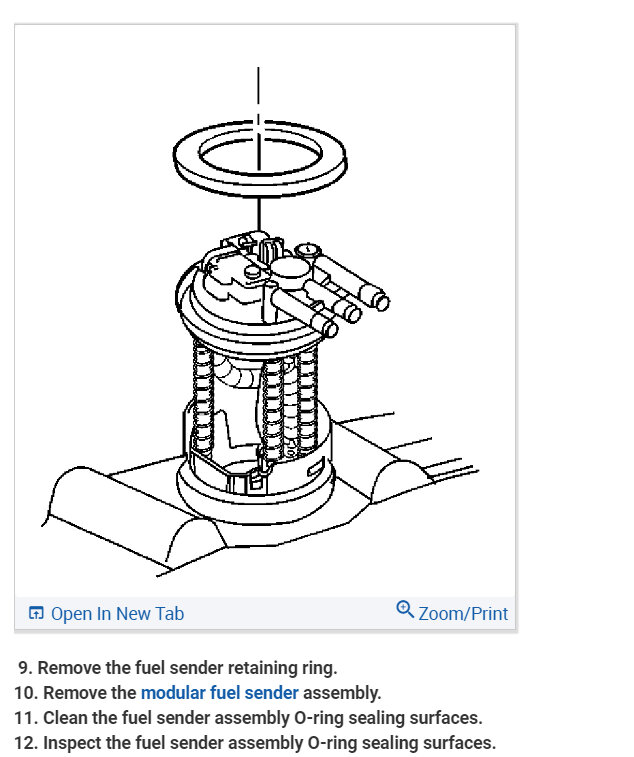 Open In New Tab
Zoom/Print

9. Remove the fuel sender retaining ring.
10. Remove the modular fuel sender assembly.
11. Clean the fuel sender assembly O-ring sealing surfaces.
12. Inspect the fuel sender assembly O-ring sealing surfaces.