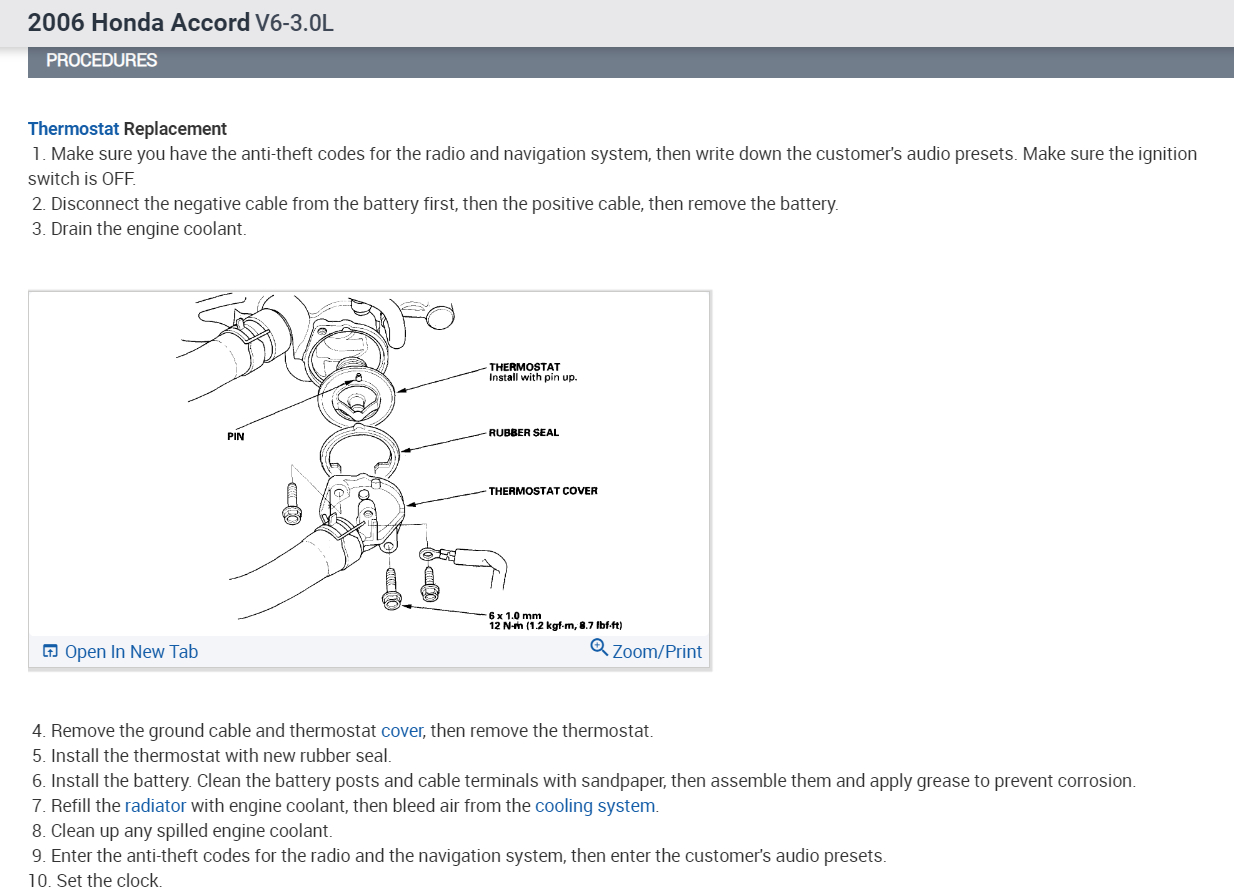 2006 Honda Accord V6-3.0L

PROCEDURES

Thermostat Replacement

1. Make sure you have the anti-theft codes for the radio and navigation system, then write down the customer's audio presets. Make sure the ignition switch is OFF.
2. Disconnect the negative cable from the battery first, then the positive cable, then remove the battery.
3. Drain the engine coolant.

THERMOSTAT
Install with pin up.

PIN

RUBBER SEAL

THERMOSTAT COVER

6 x 1.0 mm
12 N·m (1.2 kgf·m, 8.7 lbf·ft)

Open In New Tab

Zoom/Print

4. Remove the ground cable and thermostat cover, then remove the thermostat.
5. Install the thermostat with new rubber seal.
6. Install the battery. Clean the battery posts and cable terminals with sandpaper, then assemble them and apply grease to prevent corrosion.
7. Refill the radiator with engine coolant, then bleed air from the cooling system.
8. Clean up any spilled engine coolant.
9. Enter the anti-theft codes for the radio and the navigation system, then enter the customer's audio presets.
10. Set the clock.