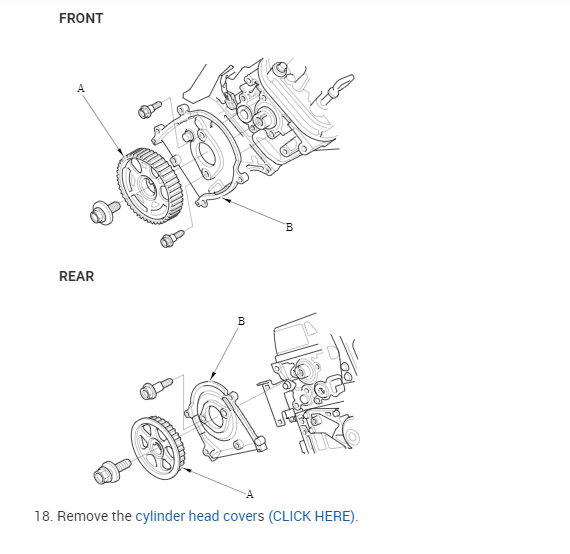 FRONT

A

B

REAR

B

A

18. Remove the cylinder head covers (CLICK HERE).