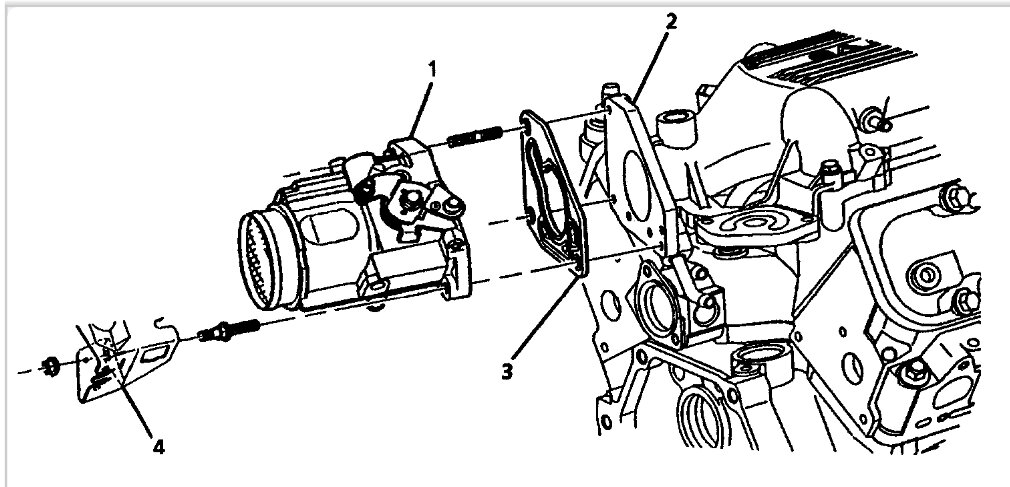 1
2
3
4