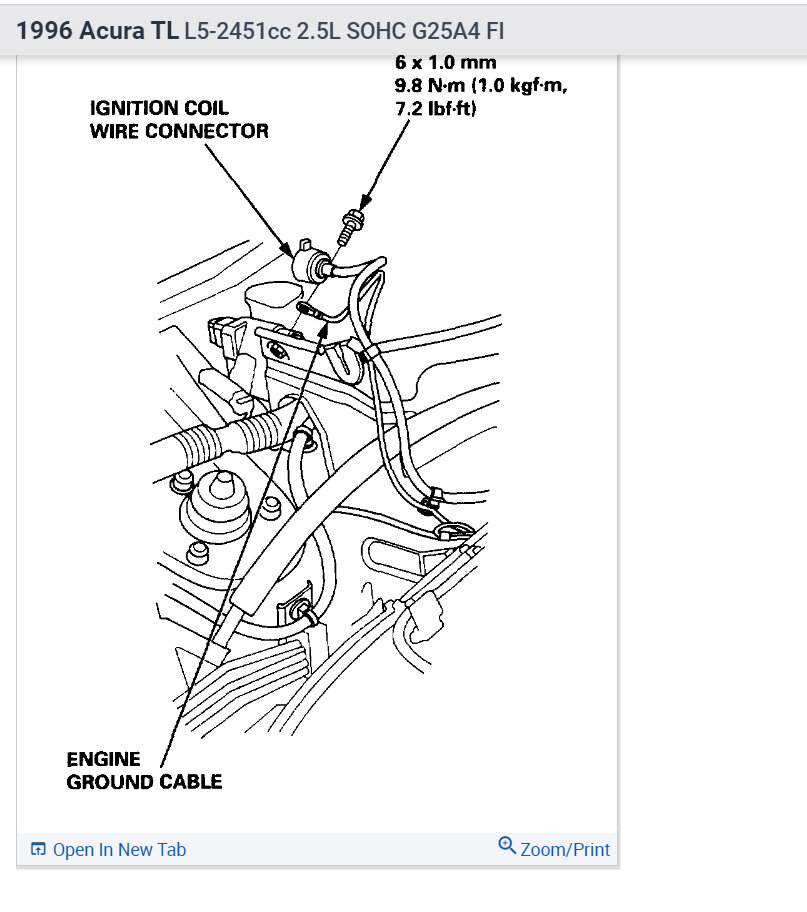 1996 Acura TL L5-2451cc 2.5L SOHC G25A4 FI

6 x 1.0 mm
9.8 N·m (1.0 kgf·m, 7.2 lbf·ft)

IGNITION COIL WIRE CONNECTOR

ENGINE GROUND CABLE

Open In New Tab

Zoom/Print