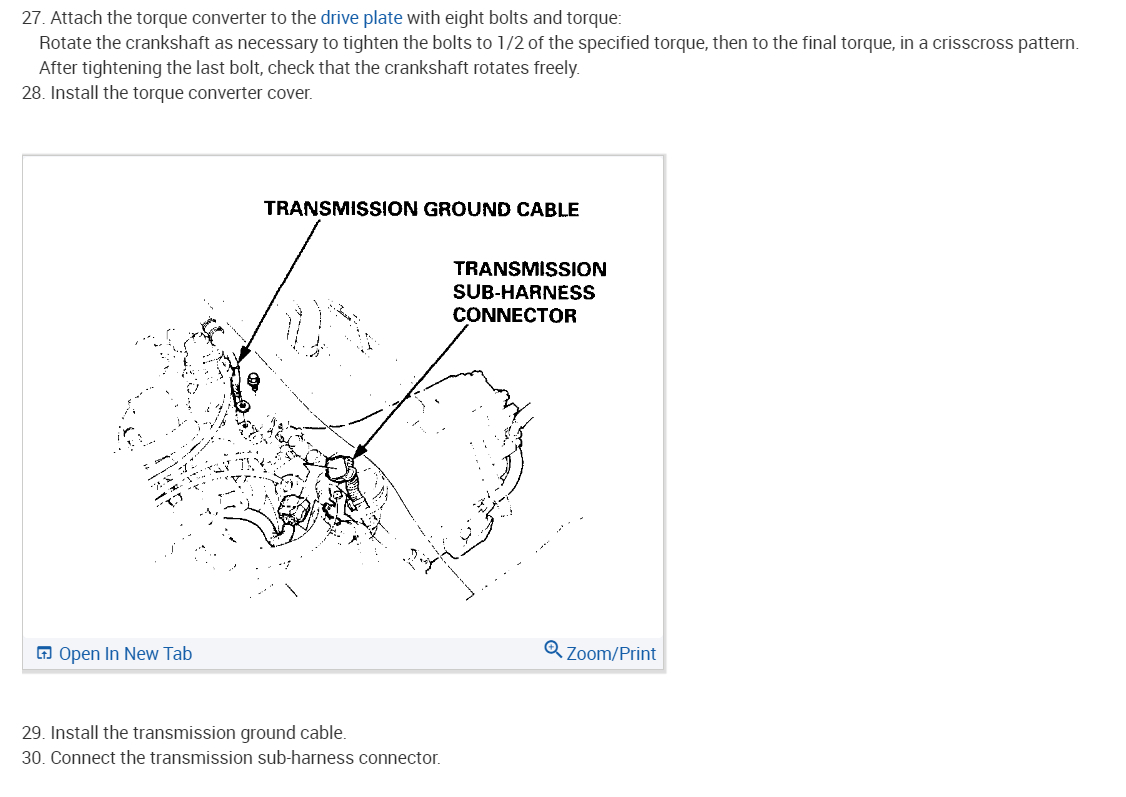 27. Attach the torque converter to the drive plate with eight bolts and torque:
Rotate the crankshaft as necessary to tighten the bolts to 1/2 of the specified torque, then to the final torque, in a crisscross pattern. After tightening the last bolt, check that the crankshaft rotates freely.
28. Install the torque converter cover.

TRANSMISSION GROUND CABLE
TRANSMISSION SUB-HARNESS CONNECTOR

Open In New Tab
Zoom/Print

29. Install the transmission ground cable.
30. Connect the transmission sub-harness connector.