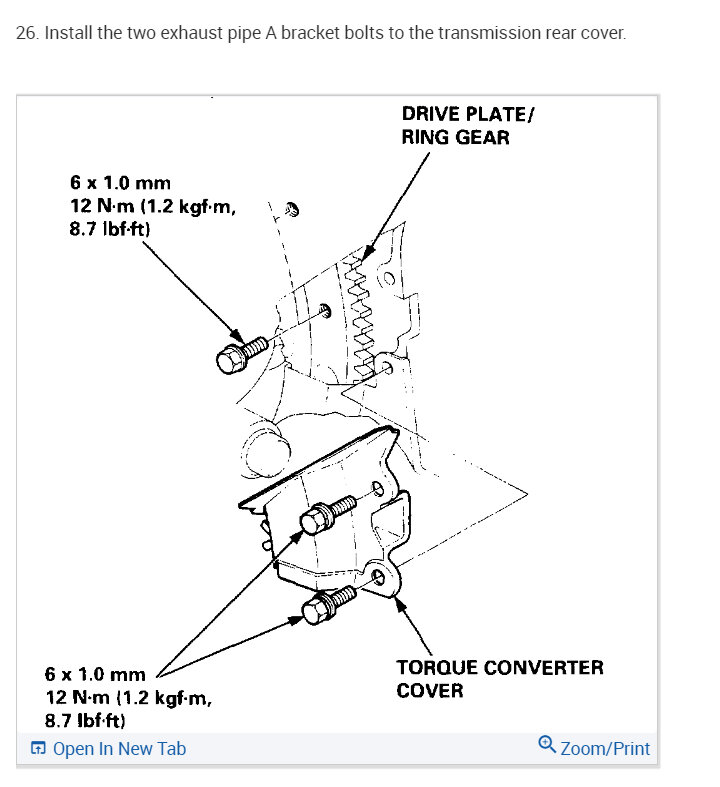 26. Install the two exhaust pipe A bracket bolts to the transmission rear cover.

DRIVE PLATE/ RING GEAR

6 x 1.0 mm
12 N·m (1.2 kgf·m, 8.7 lbf·ft)

6 x 1.0 mm
12 N·m (1.2 kgf·m, 8.7 lbf·ft)

TORQUE CONVERTER COVER

Open In New Tab

Zoom/Print