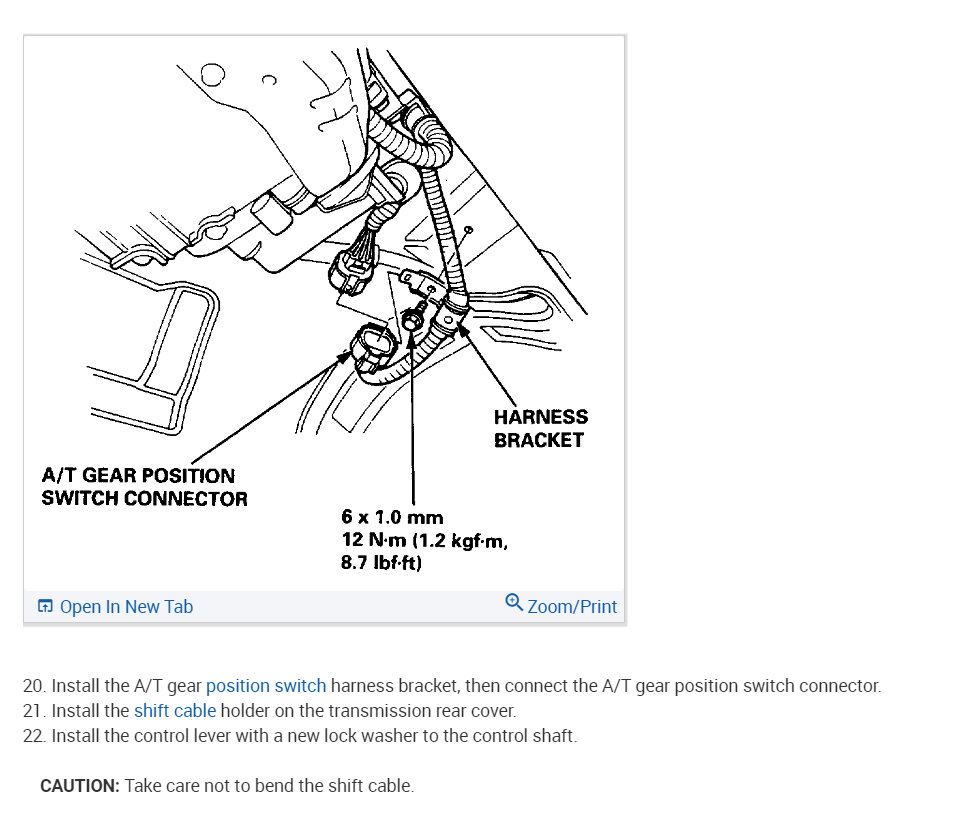 HARNESS BRACKET

A/T GEAR POSITION SWITCH CONNECTOR

6 x 1.0 mm
12 N·m (1.2 kgf·m, 8.7 lbf·ft)

Open In New Tab

Zoom/Print

20. Install the A/T gear position switch harness bracket, then connect the A/T gear position switch connector.
21. Install the shift cable holder on the transmission rear cover.
22. Install the control lever with a new lock washer to the control shaft.

CAUTION: Take care not to bend the shift cable.