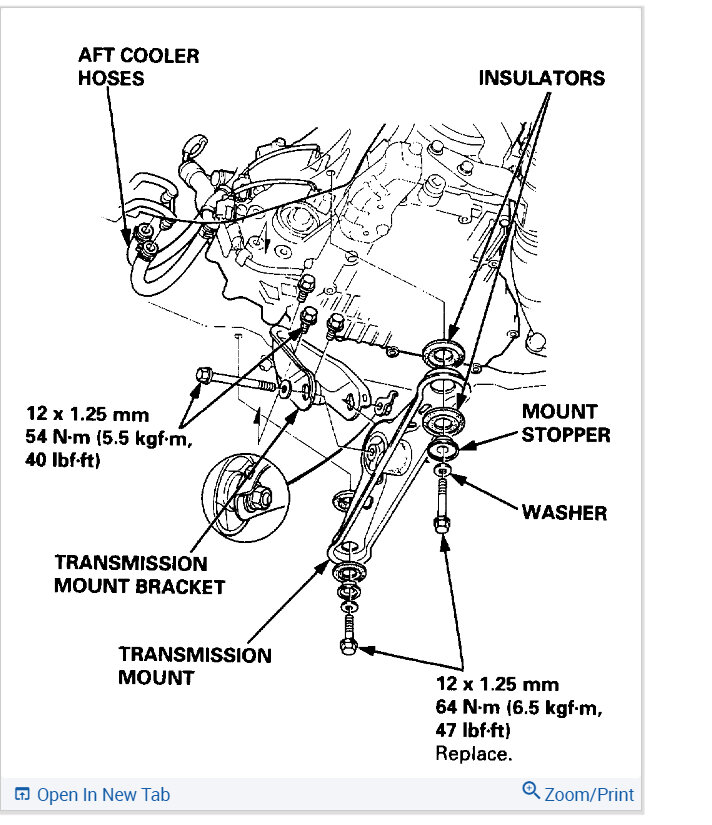 AFT COOLER HOSES

INSULATORS

12 x 1.25 mm
54 N·m (5.5 kgf·m, 40 lbf·ft)

MOUNT STOPPER

WASHER

TRANSMISSION MOUNT BRACKET

TRANSMISSION MOUNT

12 x 1.25 mm
64 N·m (6.5 kgf·m, 47 lbf·ft)
Replace.

Open In New Tab

Zoom/Print