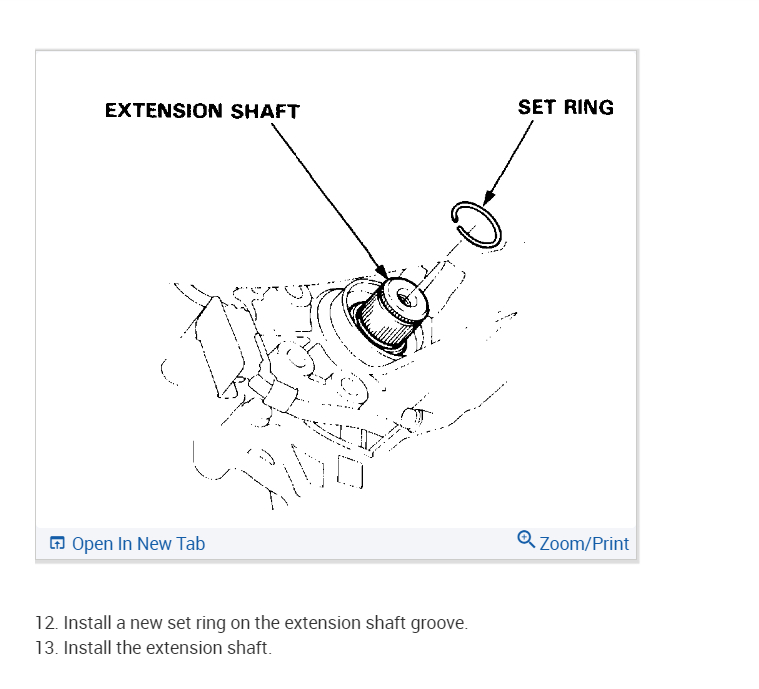 EXTENSION SHAFT

SET RING

Open In New Tab

Zoom/Print

12. Install a new set ring on the extension shaft groove.
13. Install the extension shaft.