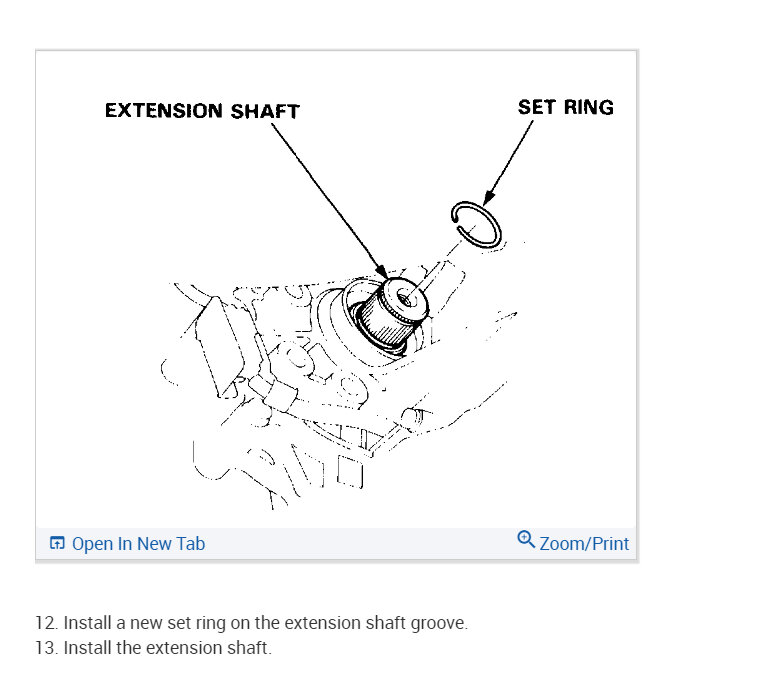 EXTENSION SHAFT

SET RING

Open In New Tab

Zoom/Print

12. Install a new set ring on the extension shaft groove.
13. Install the extension shaft.