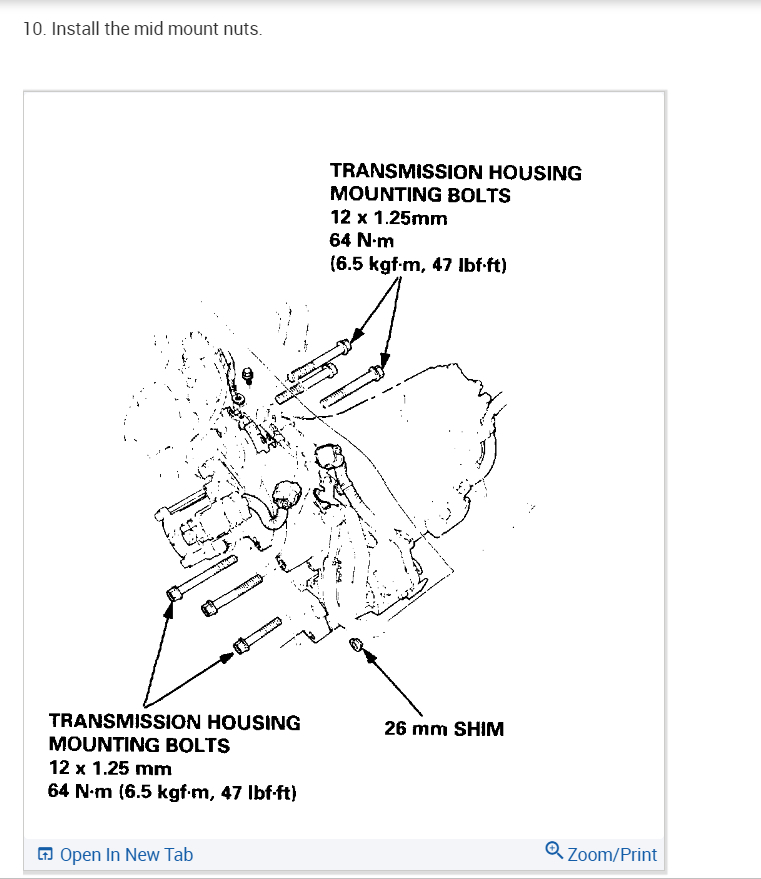 10. Install the mid mount nuts.

TRANSMISSION HOUSING MOUNTING BOLTS
12 x 1.25mm
64 N·m
(6.5 kgf·m, 47 lbf·ft)

TRANSMISSION HOUSING MOUNTING BOLTS
12 x 1.25 mm
64 N·m (6.5 kgf·m, 47 lbf·ft)

26 mm SHIM

Open In New Tab

Zoom/Print