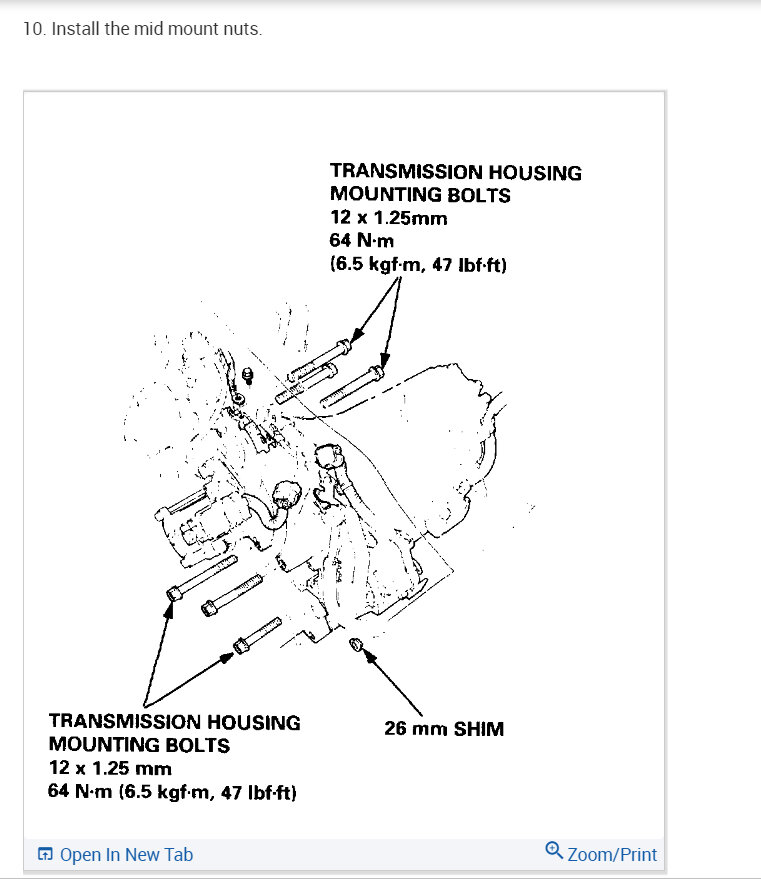 10. Install the mid mount nuts.

TRANSMISSION HOUSING MOUNTING BOLTS
12 x 1.25mm
64 N·m
(6.5 kgf·m, 47 lbf·ft)

TRANSMISSION HOUSING MOUNTING BOLTS
12 x 1.25 mm
64 N·m (6.5 kgf·m, 47 lbf·ft)

26 mm SHIM

Open In New Tab

Zoom/Print