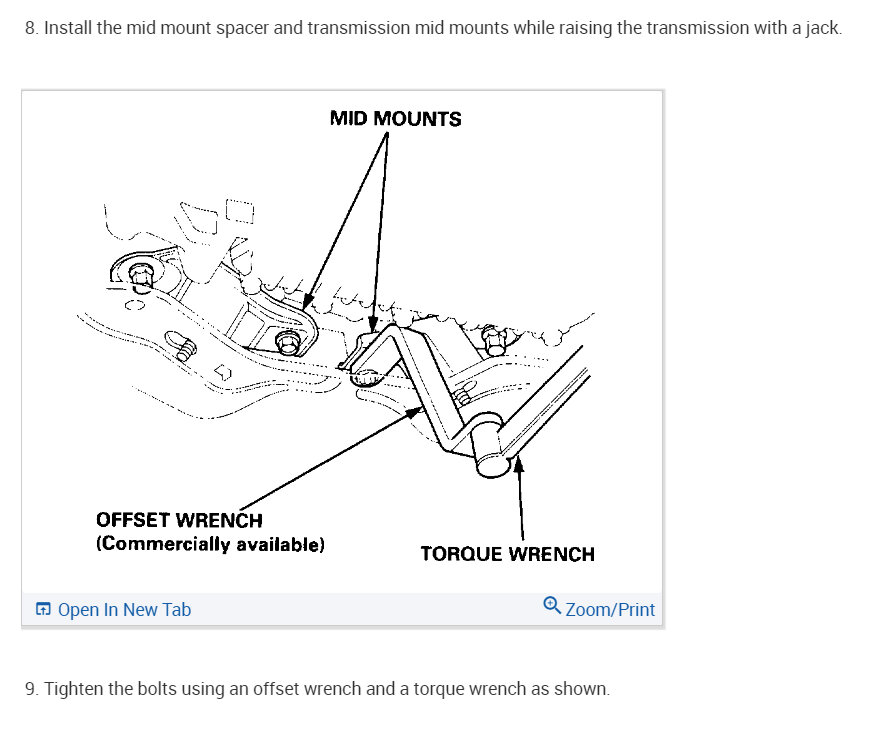 8. Install the mid mount spacer and transmission mid mounts while raising the transmission with a jack.

MID MOUNTS

OFFSET WRENCH
(Commercially available)

TORQUE WRENCH

Open In New Tab

Zoom/Print

9. Tighten the bolts using an offset wrench and a torque wrench as shown.