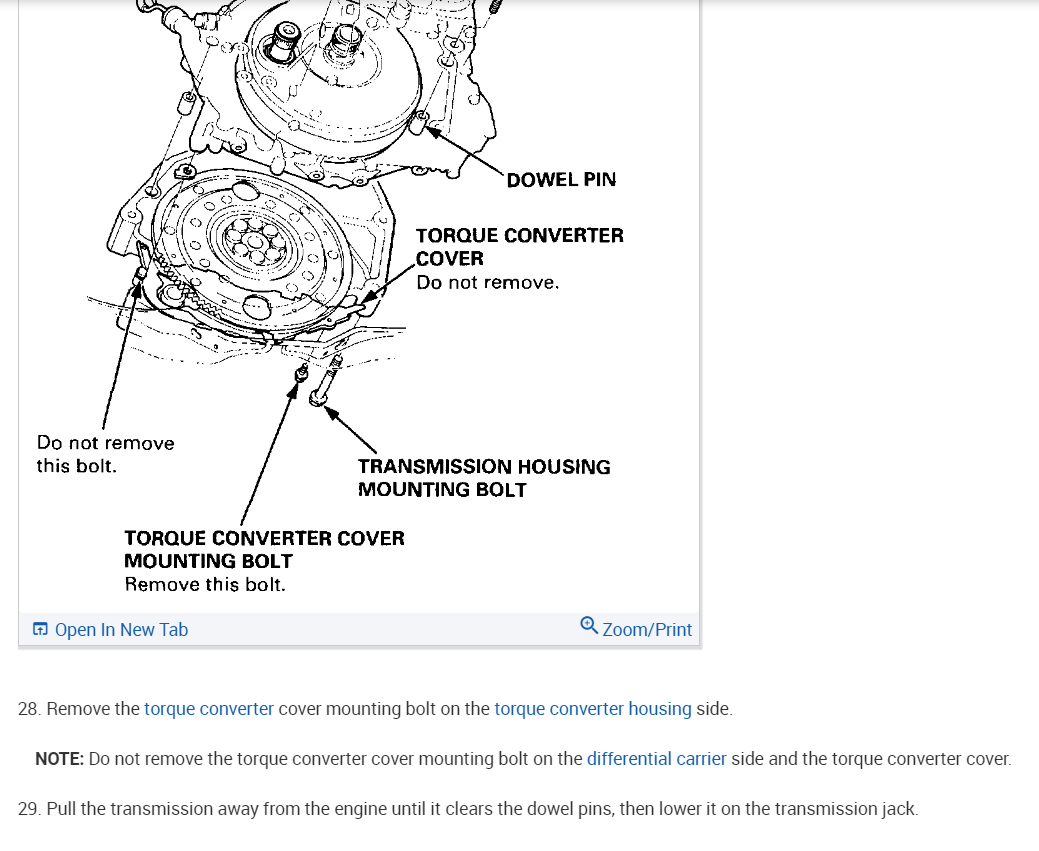 DOWEL PIN

TORQUE CONVERTER COVER
Do not remove.

Do not remove this bolt.

TRANSMISSION HOUSING MOUNTING BOLT

TORQUE CONVERTER COVER MOUNTING BOLT
Remove this bolt.

Open In New Tab

Zoom/Print

28. Remove the torque converter cover mounting bolt on the torque converter housing side.

NOTE: Do not remove the torque converter cover mounting bolt on the differential carrier side and the torque converter cover.

29. Pull the transmission away from the engine until it clears the dowel pins, then lower it on the transmission jack.