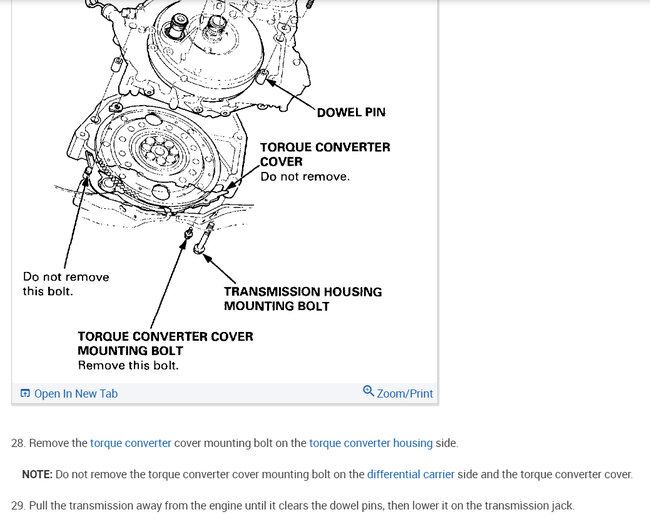 DOWEL PIN

TORQUE CONVERTER COVER
Do not remove.

Do not remove this bolt.

TRANSMISSION HOUSING MOUNTING BOLT

TORQUE CONVERTER COVER MOUNTING BOLT
Remove this bolt.

Open In New Tab

Zoom/Print

28. Remove the torque converter cover mounting bolt on the torque converter housing side.

NOTE: Do not remove the torque converter cover mounting bolt on the differential carrier side and the torque converter cover.

29. Pull the transmission away from the engine until it clears the dowel pins, then lower it on the transmission jack.