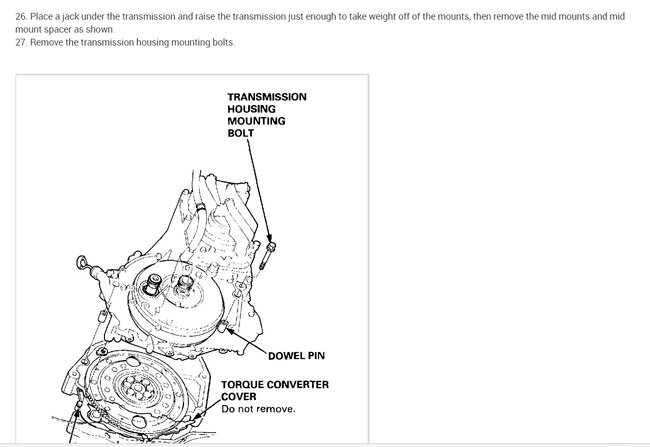 26. Place a jack under the transmission and raise the transmission just enough to take weight off of the mounts, then remove the mid mounts and mid mount spacer as shown.
27. Remove the transmission housing mounting bolts.

TRANSMISSION HOUSING MOUNTING BOLT

DOWEL PIN

TORQUE CONVERTER COVER
Do not remove.