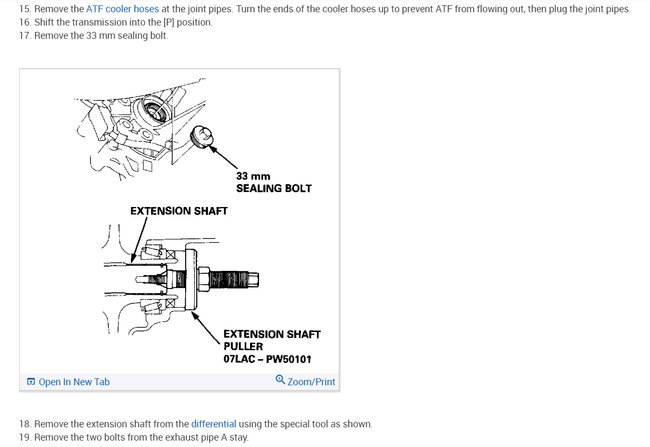 15. Remove the ATF cooler hoses at the joint pipes. Turn the ends of the cooler hoses up to prevent ATF from flowing out, then plug the joint pipes.
16. Shift the transmission into the [P] position.
17. Remove the 33 mm sealing bolt.

33 mm
SEALING BOLT

EXTENSION SHAFT

EXTENSION SHAFT
PULLER
07LAC – PW50101

Open In New Tab

Zoom/Print

18. Remove the extension shaft from the differential using the special tool as shown.
19. Remove the two bolts from the exhaust pipe A stay.