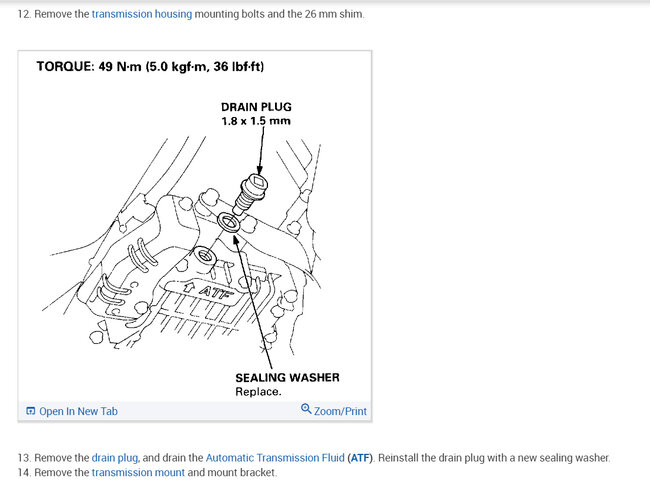 12. Remove the transmission housing mounting bolts and the 26 mm shim.

TORQUE: 49 N·m (5.0 kgf·m, 36 lbf·ft)

DRAIN PLUG
1.8 x 1.5 mm

ATF

SEALING WASHER
Replace.

Open In New Tab

Zoom/Print

13. Remove the drain plug, and drain the Automatic Transmission Fluid (ATF). Reinstall the drain plug with a new sealing washer.
14. Remove the transmission mount and mount bracket.