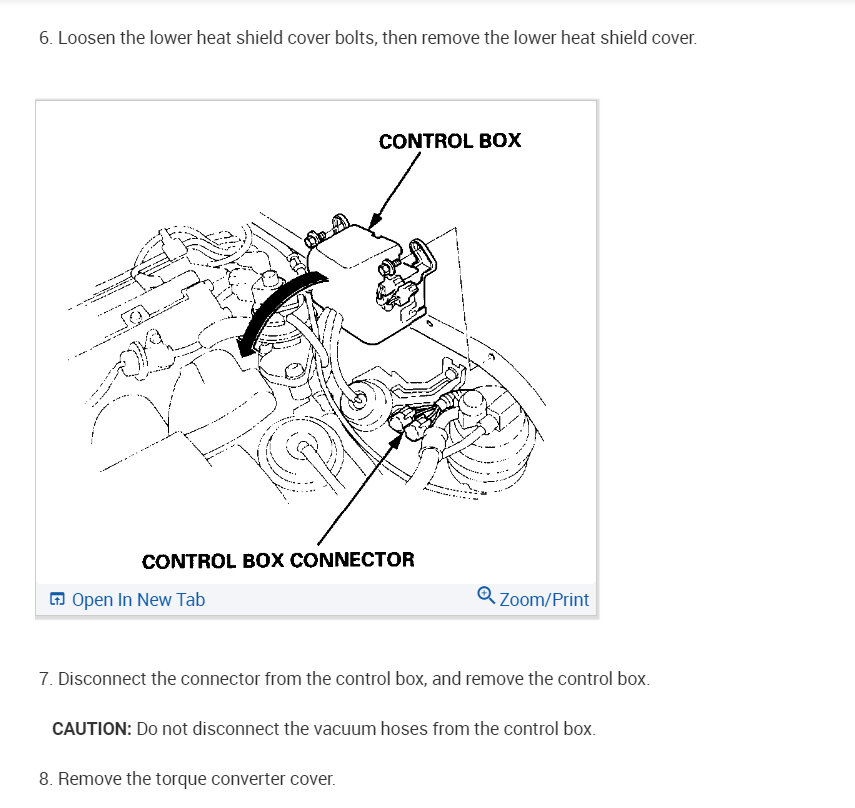 6. Loosen the lower heat shield cover bolts, then remove the lower heat shield cover.

CONTROL BOX

CONTROL BOX CONNECTOR

Open In New Tab

Zoom/Print

7. Disconnect the connector from the control box, and remove the control box.

CAUTION: Do not disconnect the vacuum hoses from the control box.

8. Remove the torque converter cover.