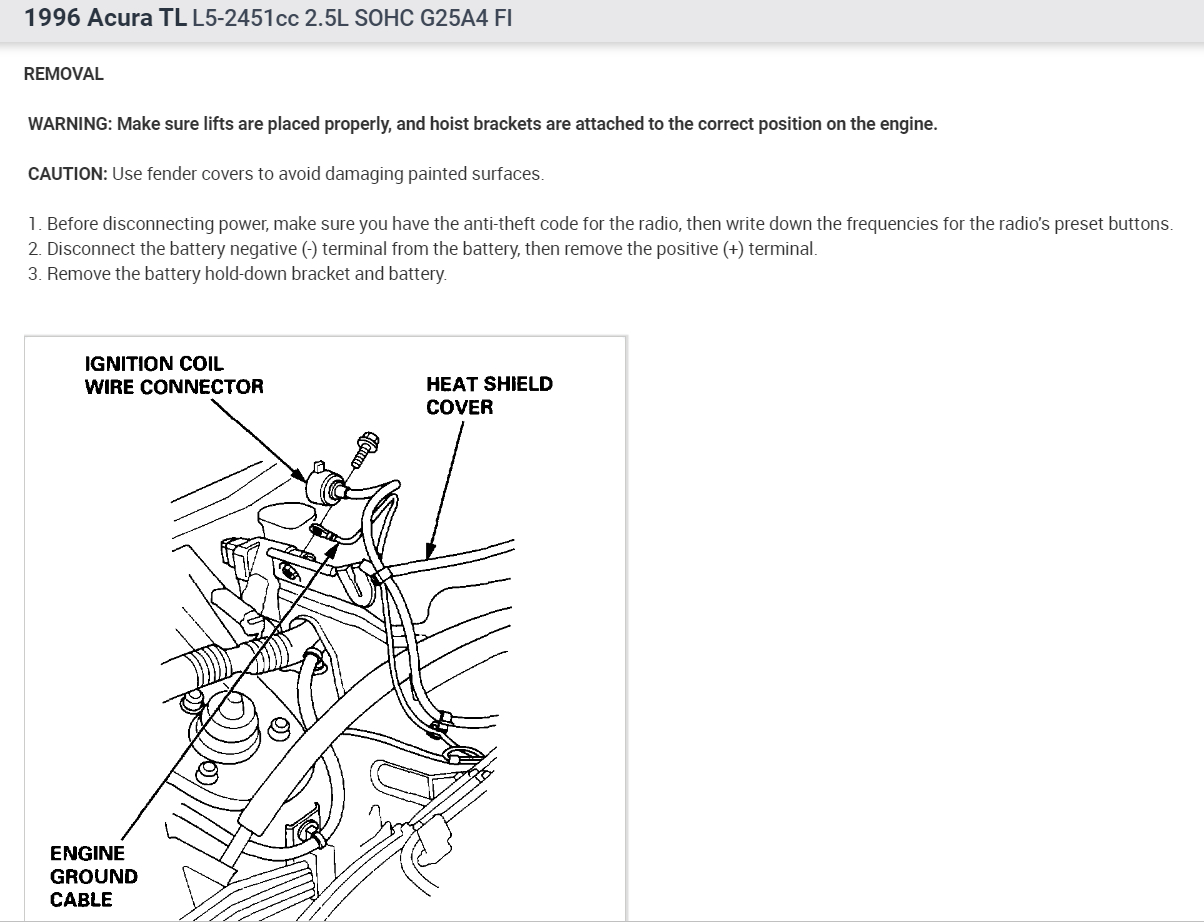 1996 Acura TL L5-2451cc 2.5L SOHC G25A4 FI

REMOVAL

WARNING: Make sure lifts are placed properly, and hoist brackets are attached to the correct position on the engine.

CAUTION: Use fender covers to avoid damaging painted surfaces.

1. Before disconnecting power, make sure you have the anti-theft code for the radio, then write down the frequencies for the radio's preset buttons.
2. Disconnect the battery negative (-) terminal from the battery, then remove the positive (+) terminal.
3. Remove the battery hold-down bracket and battery.

IGNITION COIL WIRE CONNECTOR

HEAT SHIELD COVER

ENGINE GROUND CABLE