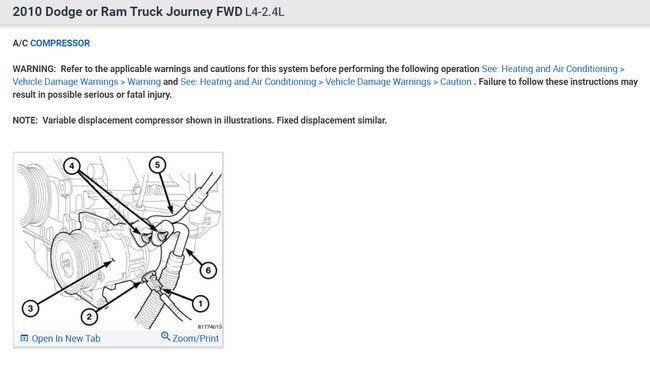 2010 Dodge or Ram Truck Journey FWD L4-2.4L

A/C COMPRESSOR

WARNING: Refer to the applicable warnings and cautions for this system before performing the following operation See: Heating and Air Conditioning > Vehicle Damage Warnings > Warning and See: Heating and Air Conditioning > Vehicle Damage Warnings > Caution . Failure to follow these instructions may result in possible serious or fatal injury.

NOTE: Variable displacement compressor shown in illustrations. Fixed displacement similar.

4
5
6
3
2
1
81774b13

Open In New Tab
Zoom/Print