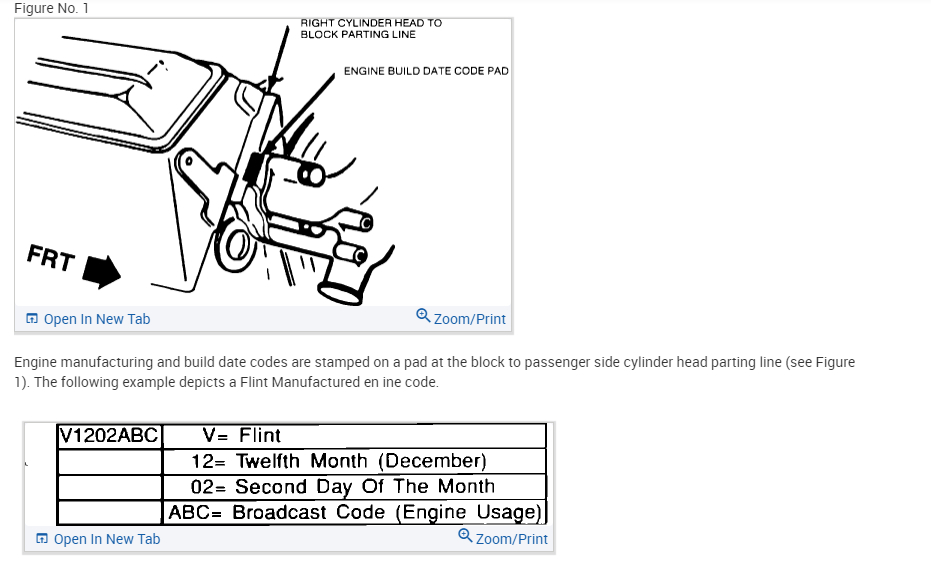 Figure No. 1

RIGHT CYLINDER HEAD TO BLOCK PARTING LINE

ENGINE BUILD DATE CODE PAD

FRT

Open In New Tab

Zoom/Print

Engine manufacturing and build date codes are stamped on a pad at the block to passenger side cylinder head parting line (see Figure 1). The following example depicts a Flint Manufactured en ine code.

| V1202ABC | V= Flint |
|---|---|
| | 12= Twelfth Month (December) |
| | 02= Second Day Of The Month |
| | ABC= Broadcast Code (Engine Usage) |

Open In New Tab

Zoom/Print