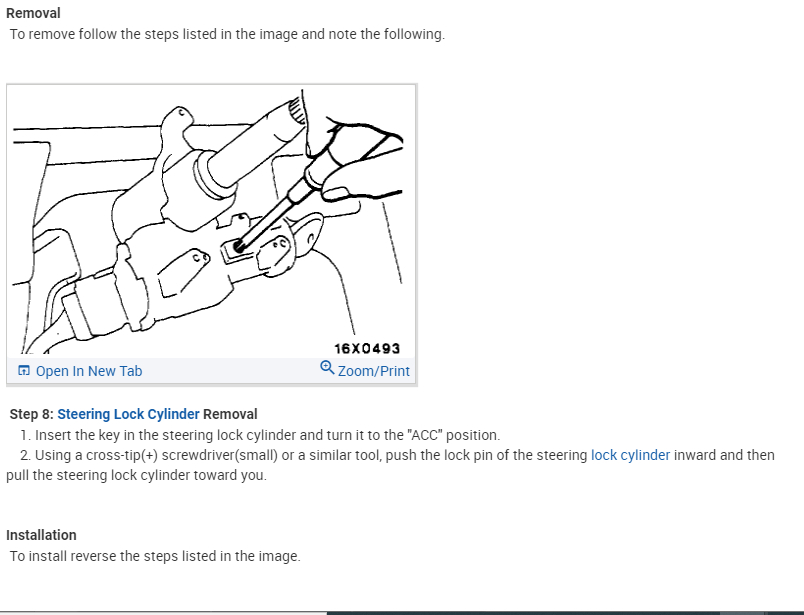 Removal
To remove follow the steps listed in the image and note the following.

16X0493
Open In New Tab
Zoom/Print

Step 8: Steering Lock Cylinder Removal
1. Insert the key in the steering lock cylinder and turn it to the "ACC" position.
2. Using a cross-tip(+) screwdriver(small) or a similar tool, push the lock pin of the steering lock cylinder inward and then pull the steering lock cylinder toward you.

Installation
To install reverse the steps listed in the image.