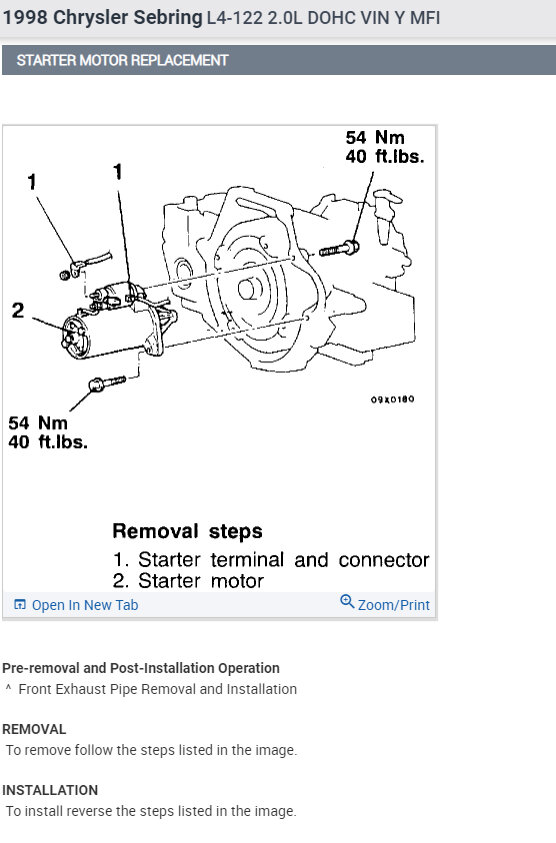 1998 Chrysler Sebring L4-122 2.0L DOHC VIN Y MFI

STARTER MOTOR REPLACEMENT

54 Nm
40 ft.lbs.

1

1

2

09X0180

54 Nm
40 ft.lbs.

Removal steps
1. Starter terminal and connector
2. Starter motor

Open In New Tab

Zoom/Print

Pre-removal and Post-Installation Operation
^ Front Exhaust Pipe Removal and Installation

REMOVAL
To remove follow the steps listed in the image.

INSTALLATION
To install reverse the steps listed in the image.