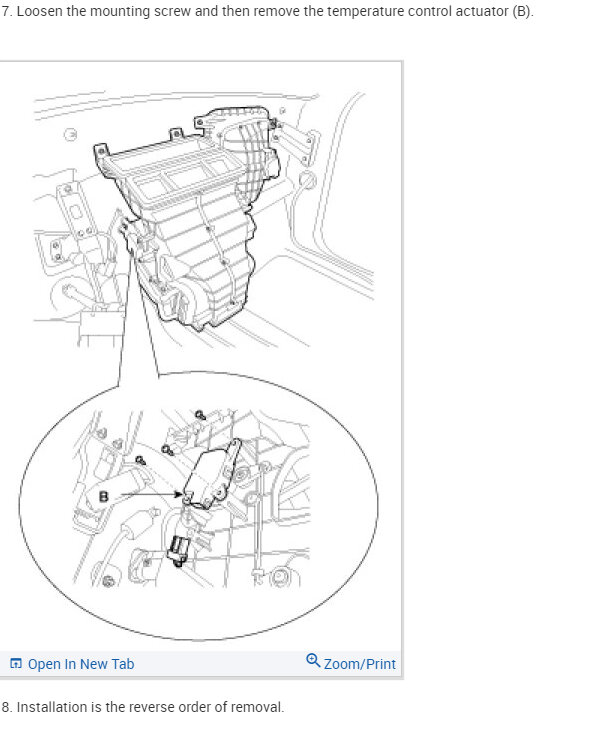 7. Loosen the mounting screw and then remove the temperature control actuator (B).

B

Open In New Tab

Zoom/Print

8. Installation is the reverse order of removal.