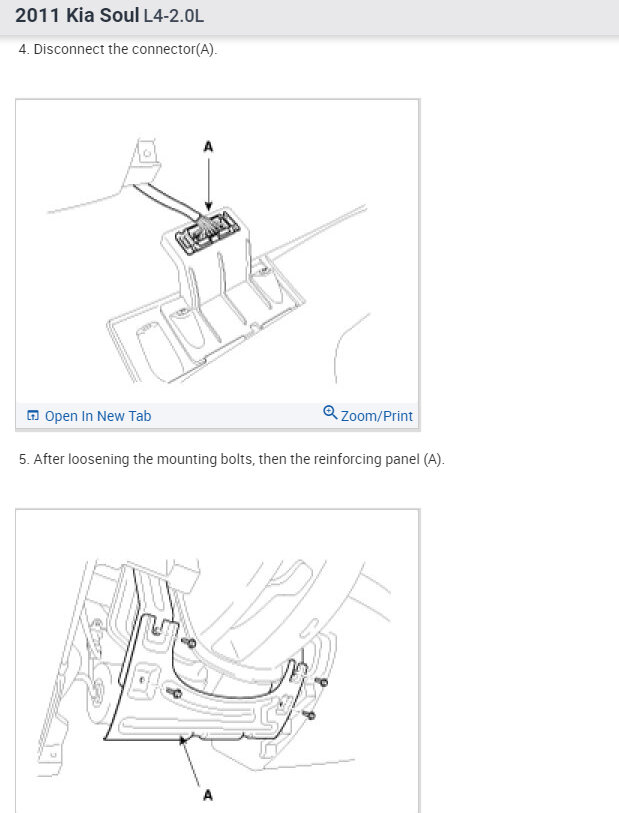 2011 Kia Soul L4-2.0L

4. Disconnect the connector(A).

A

Open In New Tab

Zoom/Print

5. After loosening the mounting bolts, then the reinforcing panel (A).

A