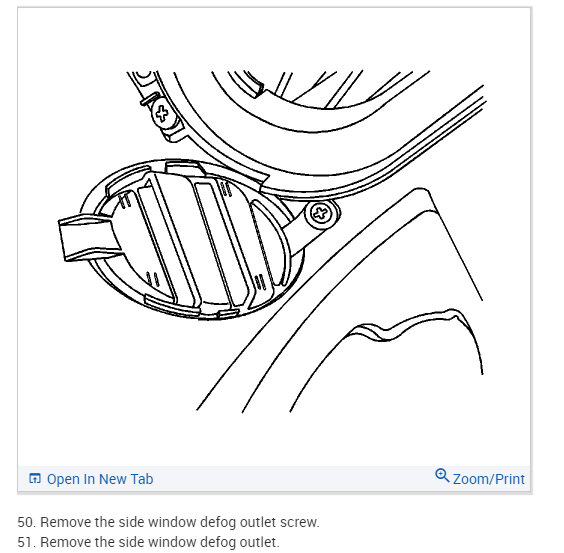 Open In New Tab

Zoom/Print

50. Remove the side window defog outlet screw.
51. Remove the side window defog outlet.