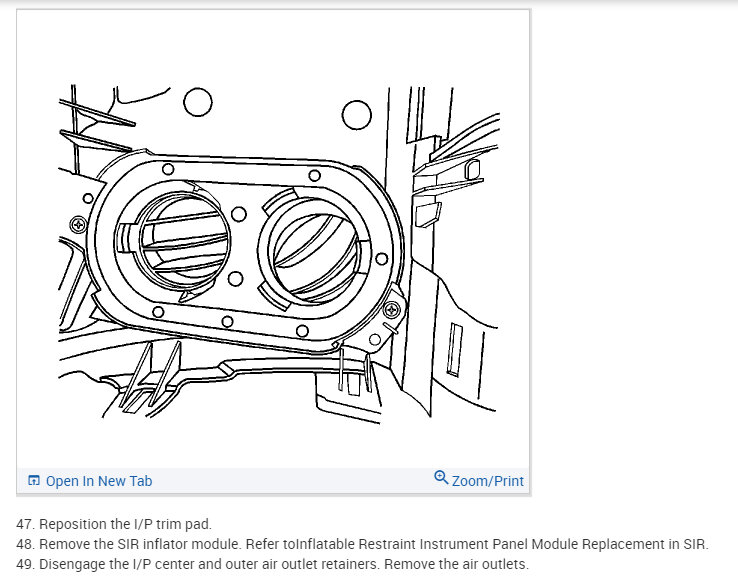 Open In New Tab
Zoom/Print

47. Reposition the I/P trim pad.
48. Remove the SIR inflator module. Refer toInflatable Restraint Instrument Panel Module Replacement in SIR.
49. Disengage the I/P center and outer air outlet retainers. Remove the air outlets.