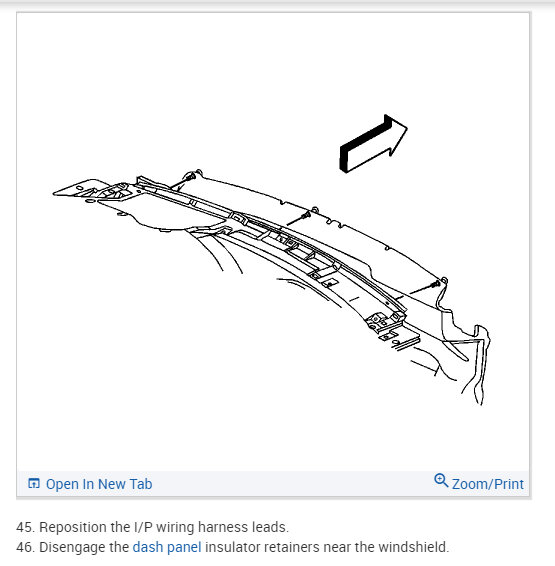 Open In New Tab

Zoom/Print

45. Reposition the I/P wiring harness leads.
46. Disengage the dash panel insulator retainers near the windshield.