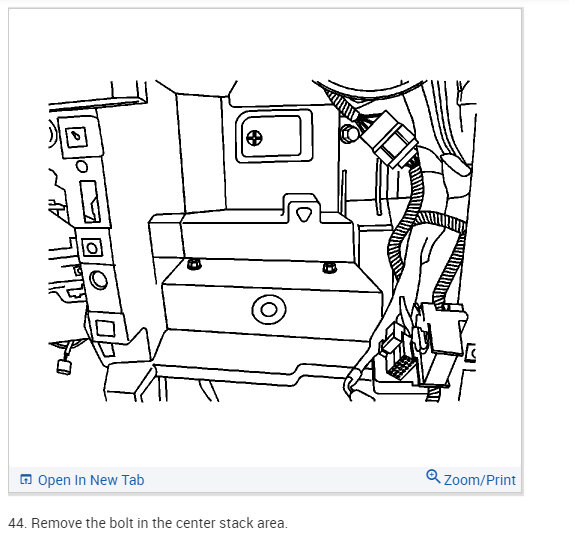 Open In New Tab

Zoom/Print

44. Remove the bolt in the center stack area.