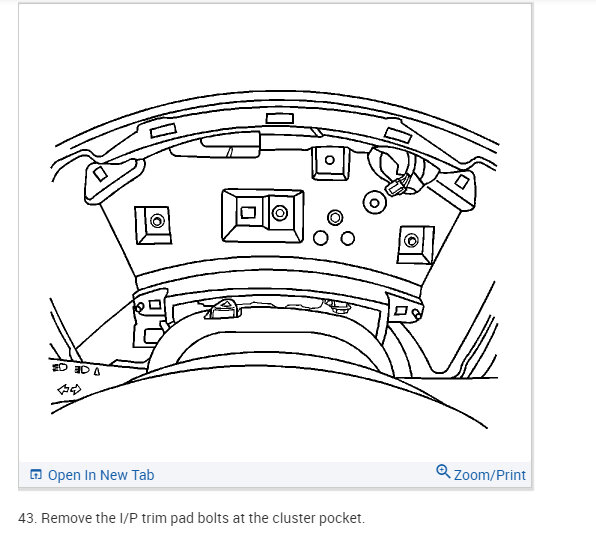 Open In New Tab

Zoom/Print

43. Remove the I/P trim pad bolts at the cluster pocket.