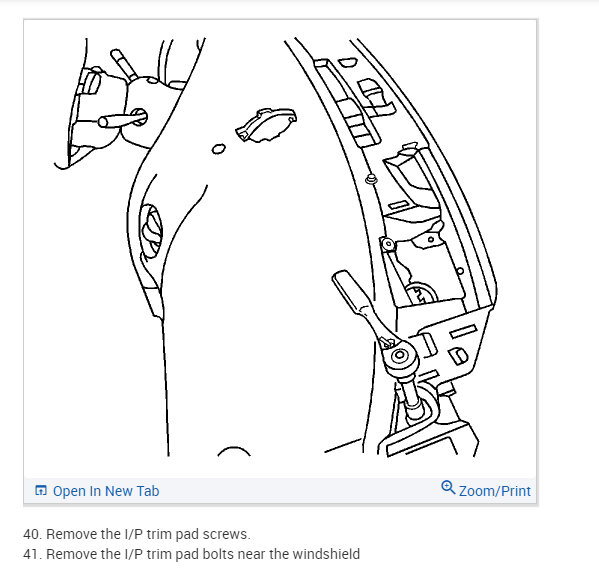 Open In New Tab

Zoom/Print

40. Remove the I/P trim pad screws.
41. Remove the I/P trim pad bolts near the windshield