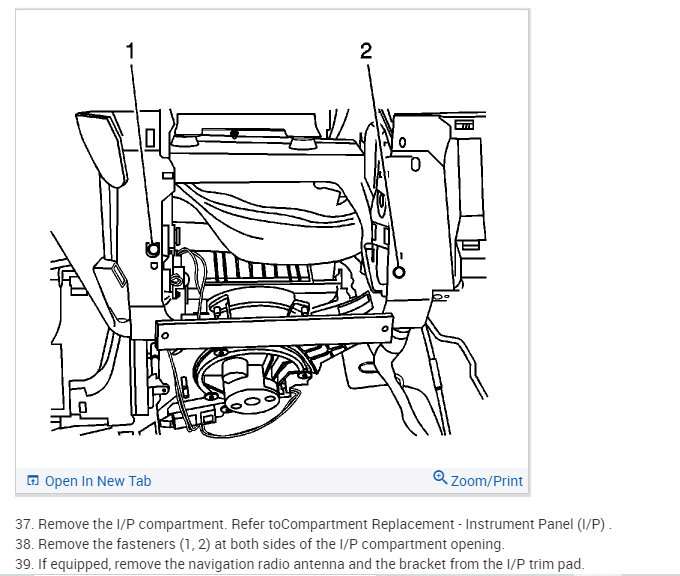 1

2

Open In New Tab

Zoom/Print

37. Remove the I/P compartment. Refer toCompartment Replacement - Instrument Panel (I/P) .

38. Remove the fasteners (1, 2) at both sides of the I/P compartment opening.

39. If equipped, remove the navigation radio antenna and the bracket from the I/P trim pad.