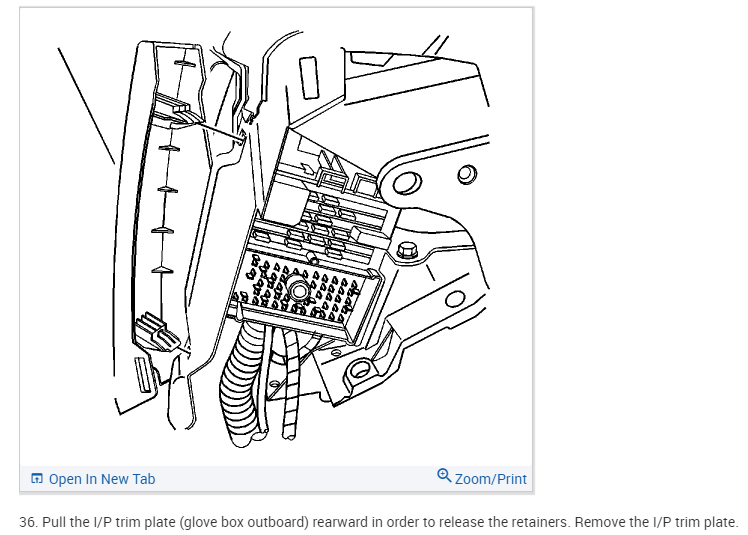 Open In New Tab

Zoom/Print

36. Pull the I/P trim plate (glove box outboard) rearward in order to release the retainers. Remove the I/P trim plate.