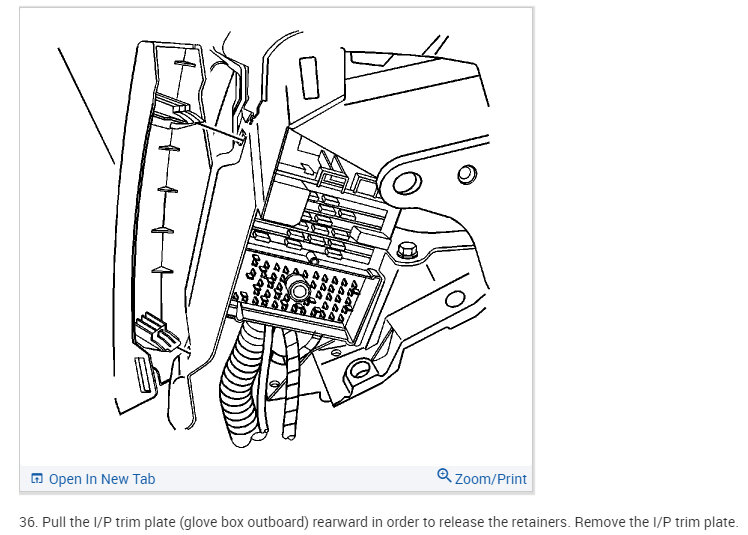 Open In New Tab

Zoom/Print

36. Pull the I/P trim plate (glove box outboard) rearward in order to release the retainers. Remove the I/P trim plate.