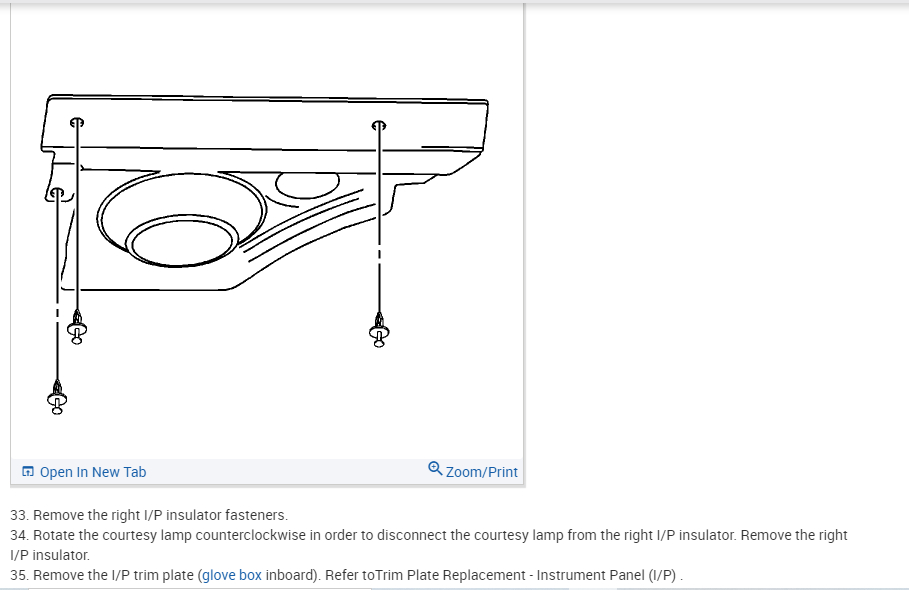 Open In New Tab

Zoom/Print

33. Remove the right I/P insulator fasteners.
34. Rotate the courtesy lamp counterclockwise in order to disconnect the courtesy lamp from the right I/P insulator. Remove the right I/P insulator.
35. Remove the I/P trim plate (glove box inboard). Refer toTrim Plate Replacement - Instrument Panel (I/P) .